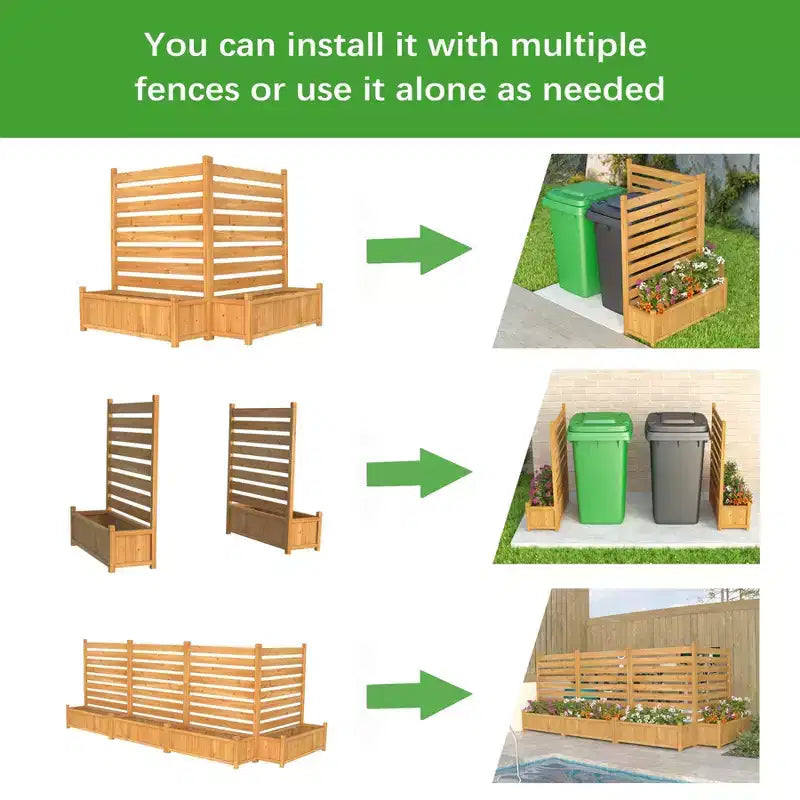 You can install it with multiple fences or use it alone as needed